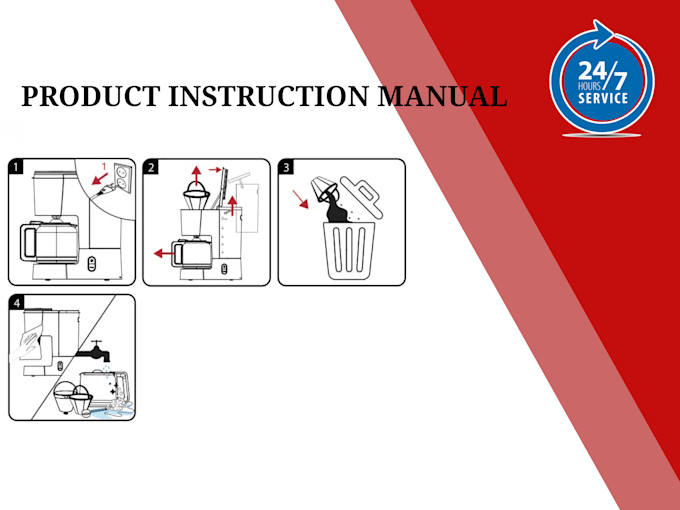 PRODUCT INSTRUCTION MANUAL

24/7 HOURS SERVICE

1

1

2

3

4