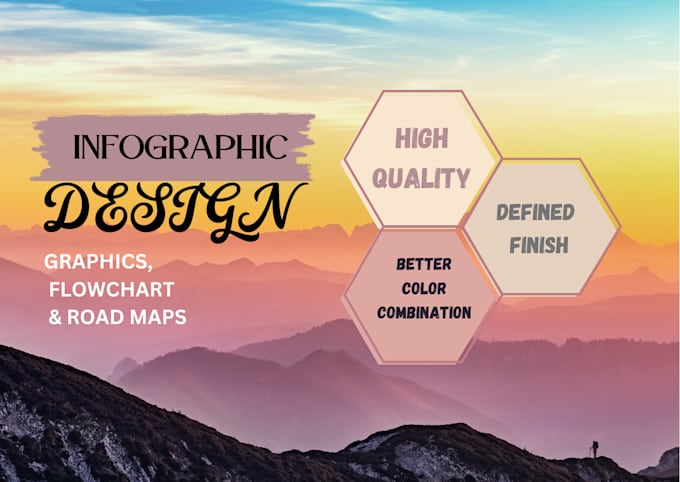 INFOGRAPHIC
DESIGN
GRAPHICS, FLOWCHART & ROAD MAPS

HIGH QUALITY

DEFINED FINISH

BETTER COLOR COMBINATION