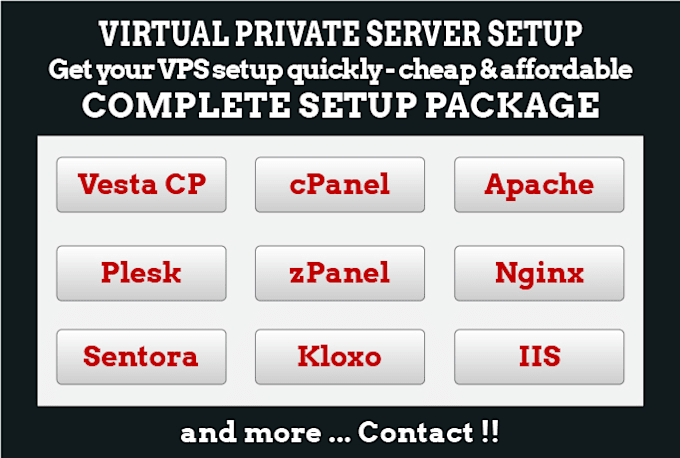 VIRTUAL PRIVATE SERVER SETUP
Get your VPS setup quickly - cheap & affordable
COMPLETE SETUP PACKAGE

Vesta CP
cPanel
Apache
Plesk
zPanel
Nginx
Sentora
Kloxo
IIS

and more ... Contact !!