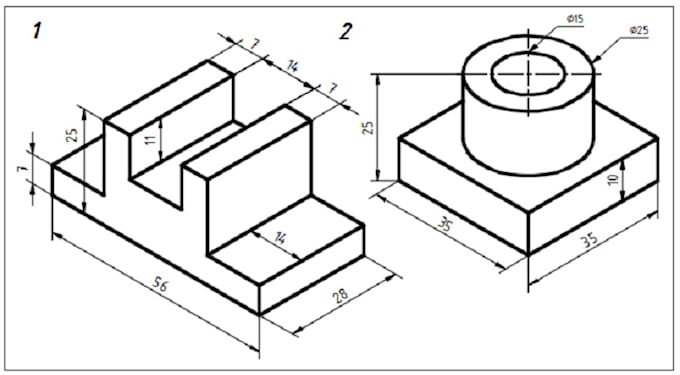 1

7
14
7
25
11
7
14
56
28

2

Ø15
Ø25
25
10
35
35