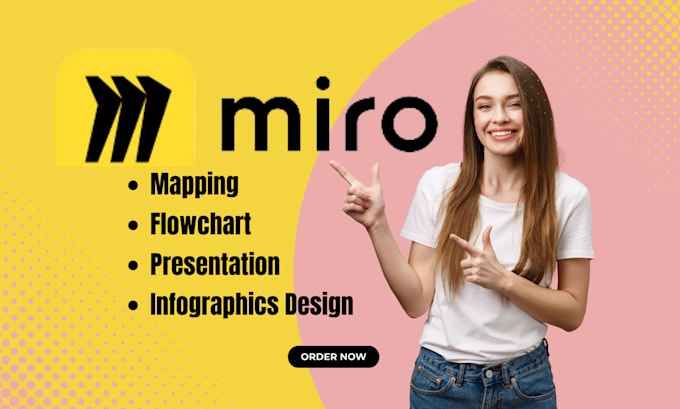 miro

• Mapping
• Flowchart
• Presentation
• Infographics Design

ORDER NOW