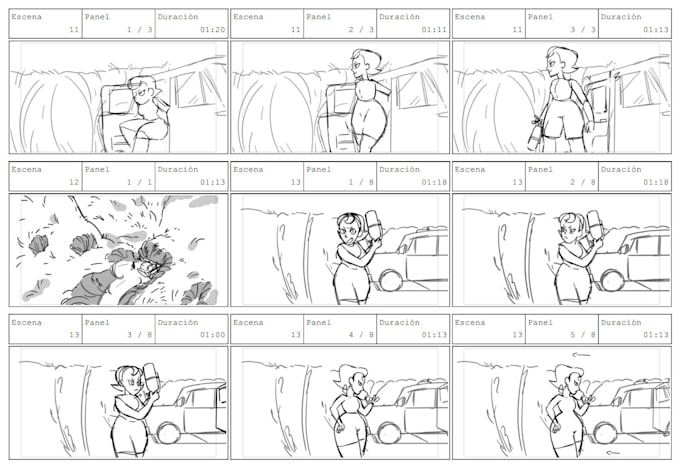 | Escena | Panel | Duración |
|---|---|---|
| 11 | 1 / 3 | 01:20 |

| Escena | Panel | Duración |
|---|---|---|
| 11 | 2 / 3 | 01:11 |

| Escena | Panel | Duración |
|---|---|---|
| 11 | 3 / 3 | 01:13 |

| Escena | Panel | Duración |
|---|---|---|
| 12 | 1 / 1 | 01:13 |

| Escena | Panel | Duración |
|---|---|---|
| 13 | 1 / 8 | 01:18 |

| Escena | Panel | Duración |
|---|---|---|
| 13 | 2 / 8 | 01:18 |

| Escena | Panel | Duración |
|---|---|---|
| 13 | 3 / 8 | 01:00 |

| Escena | Panel | Duración |
|---|---|---|
| 13 | 4 / 8 | 01:13 |

| Escena | Panel | Duración |
|---|---|---|
| 13 | 5 / 8 | 01:13 |