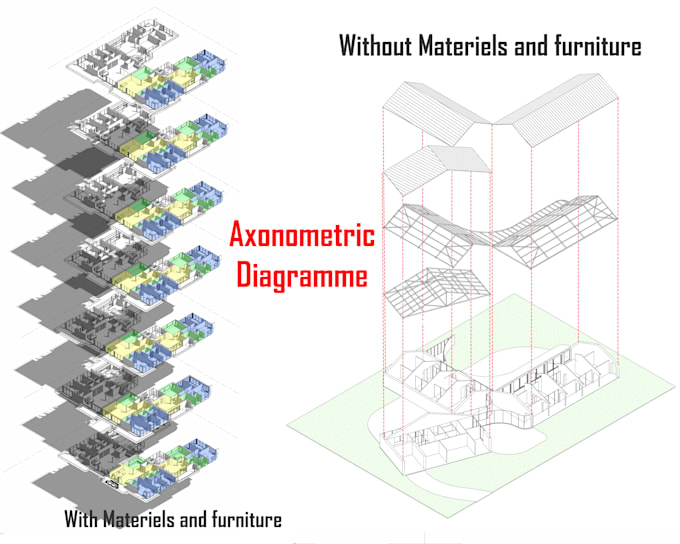 Without Materiels and furniture

Axonometric Diagramme

With Materiels and furniture