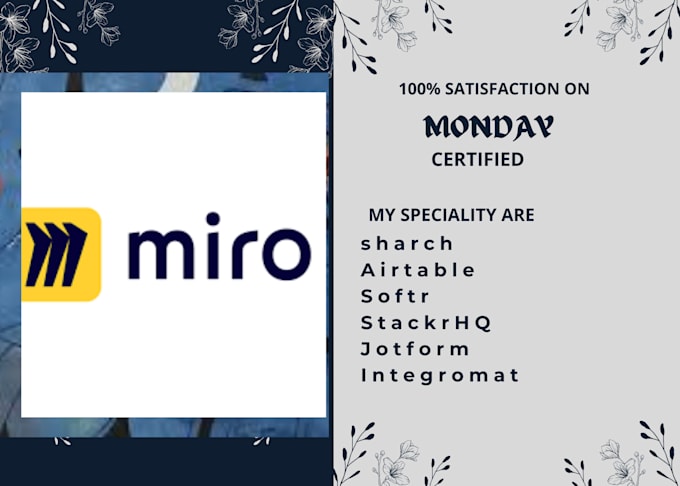 miro

100% SATISFACTION ON
MONDAY
CERTIFIED

MY SPECIALITY ARE
sharch
Airtable
Softr
StackrHQ
Jotform
Integromat