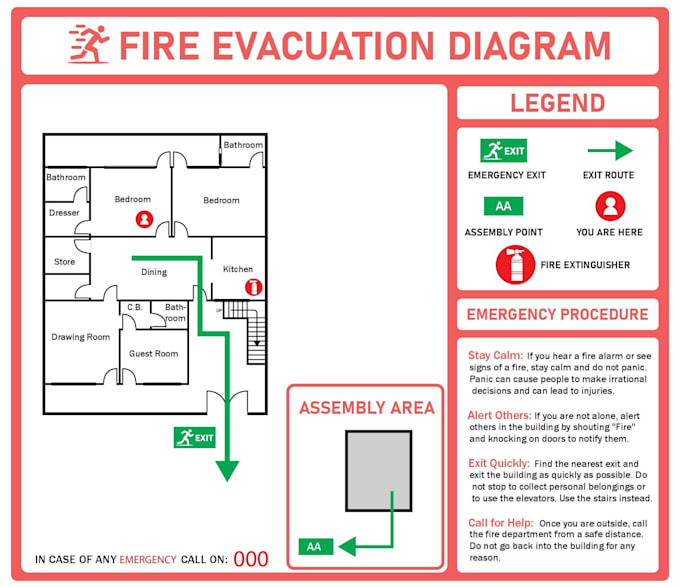 FIRE EVACUATION DIAGRAM

Bathroom
Bathroom
Bedroom
Bedroom
Dresser
Store
Dining
Kitchen
C.B.
Bathroom
UP
Drawing Room
Guest Room
EXIT

ASSEMBLY AREA
AA

IN CASE OF ANY EMERGENCY CALL ON: 000

LEGEND

EXIT
EMERGENCY EXIT
EXIT ROUTE
AA
ASSEMBLY POINT
YOU ARE HERE
FIRE EXTINGUISHER

EMERGENCY PROCEDURE

Stay Calm: If you hear a fire alarm or see signs of a fire, stay calm and do not panic. Panic can cause people to make irrational decisions and can lead to injuries.

Alert Others: If you are not alone, alert others in the building by shouting "Fire" and knocking on doors to notify them.

Exit Quickly: Find the nearest exit and exit the building as quickly as possible. Do not stop to collect personal belongings or to use the elevators. Use the stairs instead.

Call for Help: Once you are outside, call the fire department from a safe distance. Do not go back into the building for any reason.