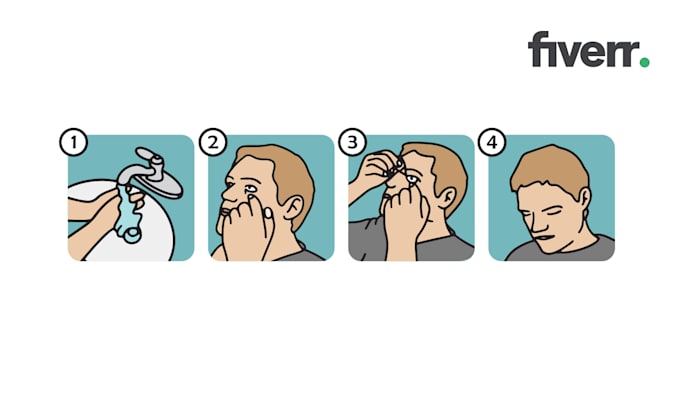 fiverr.

1

2

3

4