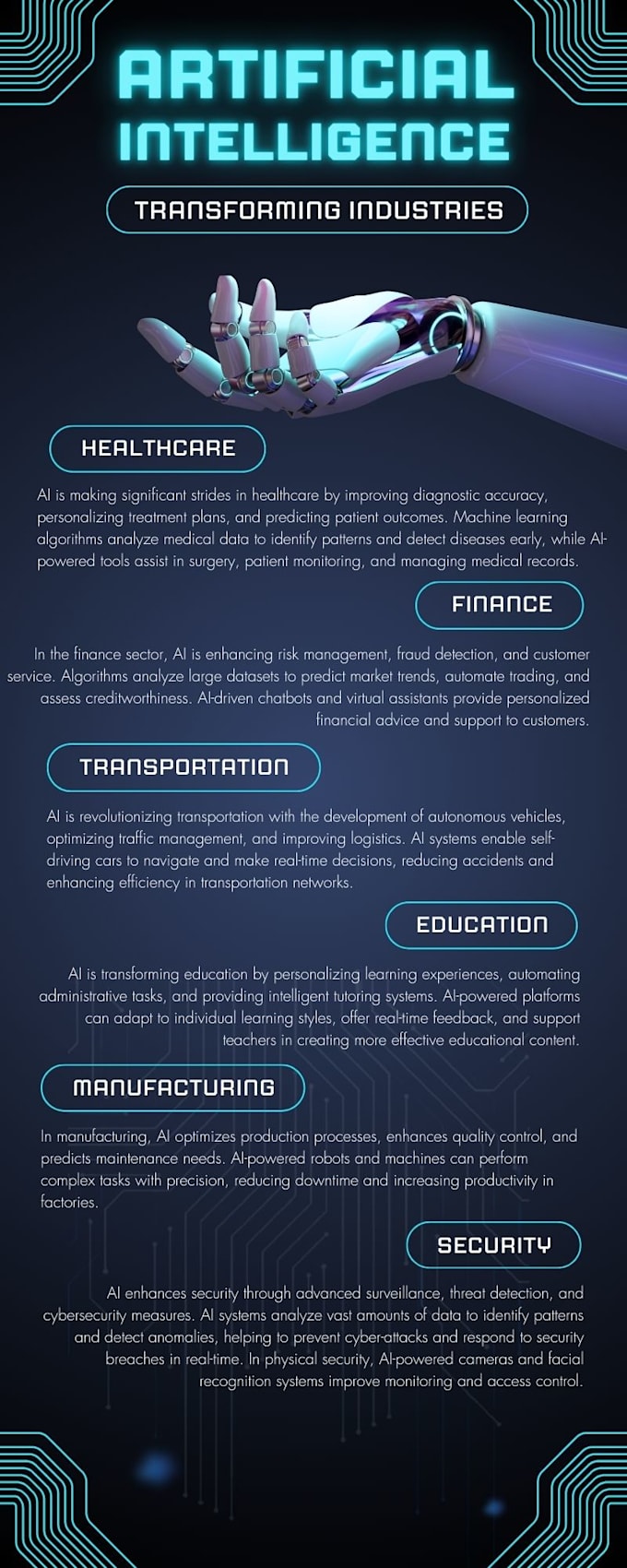 ARTIFICIAL INTELLIGENCE

TRANSFORMING INDUSTRIES

HEALTHCARE

AI is making significant strides in healthcare by improving diagnostic accuracy, personalizing treatment plans, and predicting patient outcomes. Machine learning algorithms analyze medical data to identify patterns and detect diseases early, while AI-powered tools assist in surgery, patient monitoring, and managing medical records.

FINANCE

In the finance sector, AI is enhancing risk management, fraud detection, and customer service. Algorithms analyze large datasets to predict market trends, automate trading, and assess creditworthiness. AI-driven chatbots and virtual assistants provide personalized financial advice and support to customers.

TRANSPORTATION

AI is revolutionizing transportation with the development of autonomous vehicles, optimizing traffic management, and improving logistics. AI systems enable self-driving cars to navigate and make real-time decisions, reducing accidents and enhancing efficiency in transportation networks.

EDUCATION

AI is transforming education by personalizing learning experiences, automating administrative tasks, and providing intelligent tutoring systems. AI-powered platforms can adapt to individual learning styles, offer real-time feedback, and support teachers in creating more effective educational content.

MANUFACTURING

In manufacturing, AI optimizes production processes, enhances quality control, and predicts maintenance needs. AI-powered robots and machines can perform complex tasks with precision, reducing downtime and increasing productivity in factories.

SECURITY

AI enhances security through advanced surveillance, threat detection, and cybersecurity measures. AI systems analyze vast amounts of data to identify patterns and detect anomalies, helping to prevent cyber-attacks and respond to security breaches in real-time. In physical security, AI-powered cameras and facial recognition systems improve monitoring and access control.