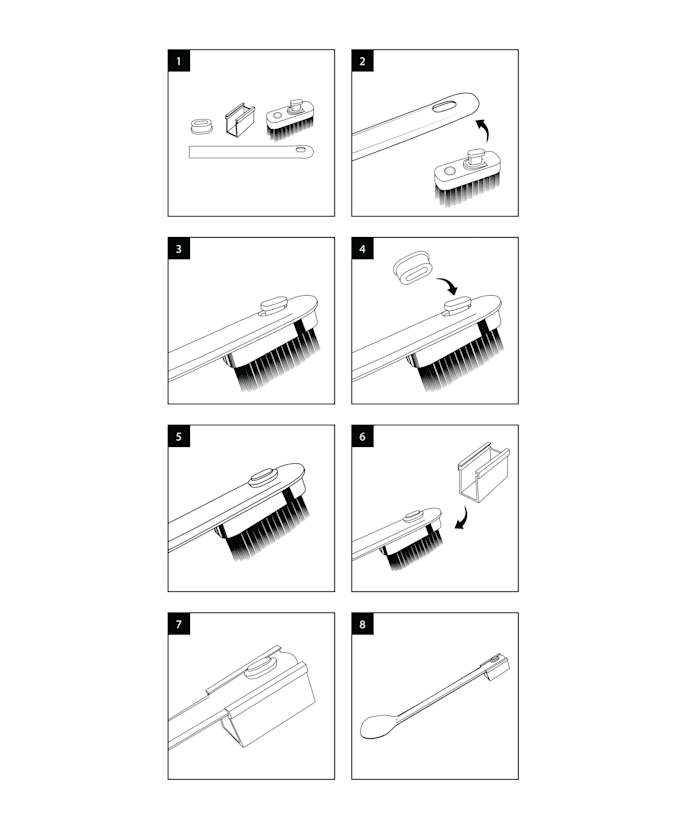 1

2

3

4

5

6

7

8