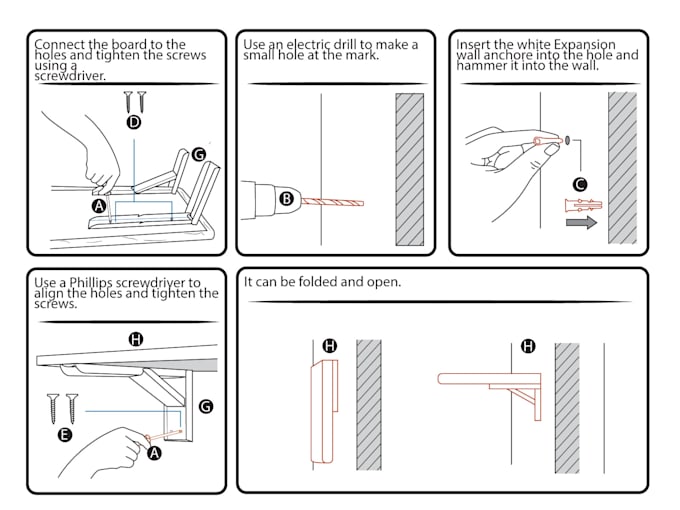 Connect the board to the holes and tighten the screws using a screwdriver.

D
G
A

Use an electric drill to make a small hole at the mark.

B

Insert the white Expansion wall anchore into the hole and hammer it into the wall.

C

Use a Phillips screwdriver to align the holes and tighten the screws.

H
G
E
A

It can be folded and open.

H
H