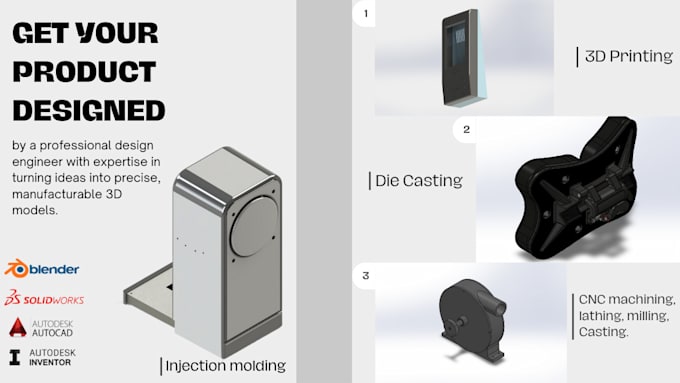 GET YOUR PRODUCT DESIGNED

by a professional design engineer with expertise in turning ideas into precise, manufacturable 3D models.

blender

SOLIDWORKS

AUTODESK AUTOCAD

AUTODESK INVENTOR

Injection molding

1

3D Printing

2

Die Casting

3

CNC machining, lathing, milling, Casting.