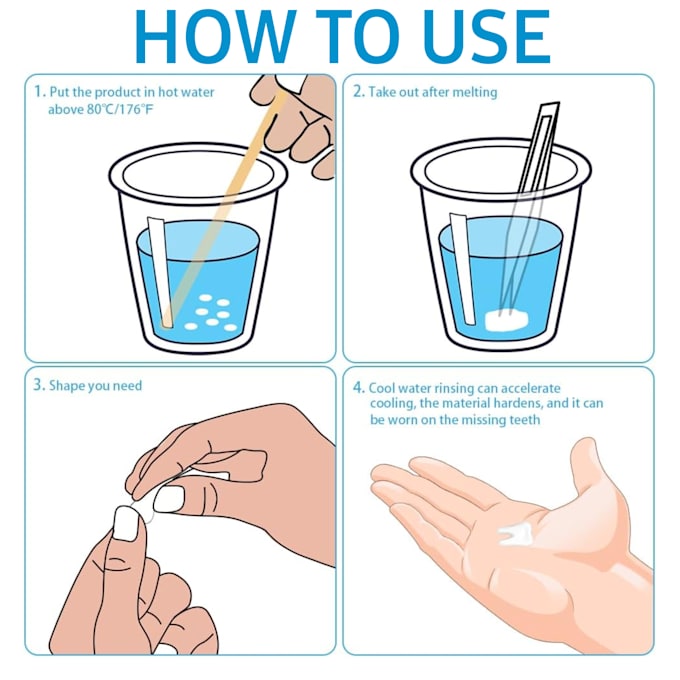 HOW TO USE

1. Put the product in hot water above 80℃/176℉

2. Take out after melting

3. Shape you need

4. Cool water rinsing can accelerate cooling, the material hardens, and it can be worn on the missing teeth