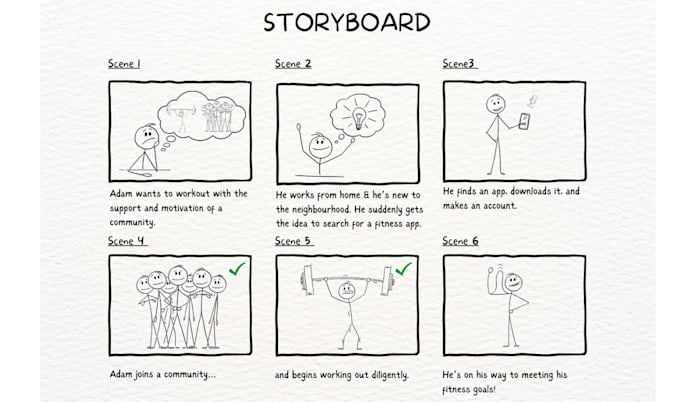 STORYBOARD

Scene 1

Adam wants to workout with the support and motivation of a community.

Scene 2

He works from home & he's new to the neighbourhood. He suddenly gets the idea to search for a fitness app.

Scene3

He finds an app, downloads it, and makes an account.

Scene 4

Adam joins a community...

Scene 5

and begins working out diligently.

Scene 6

He's on his way to meeting his fitness goals!