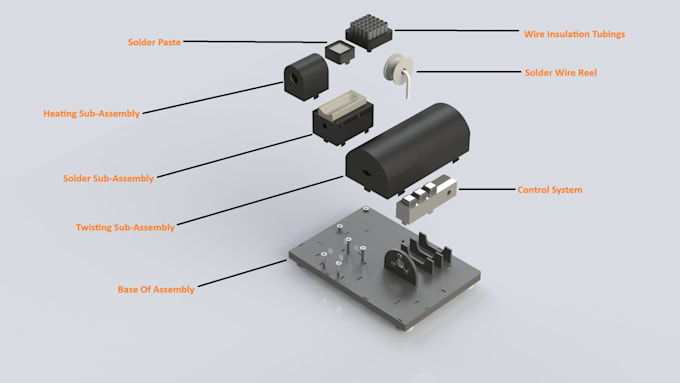 Solder Paste

Wire Insulation Tubings

Solder Wire Reel

Heating Sub-Assembly

Solder Sub-Assembly

Control System

Twisting Sub-Assembly

Base Of Assembly