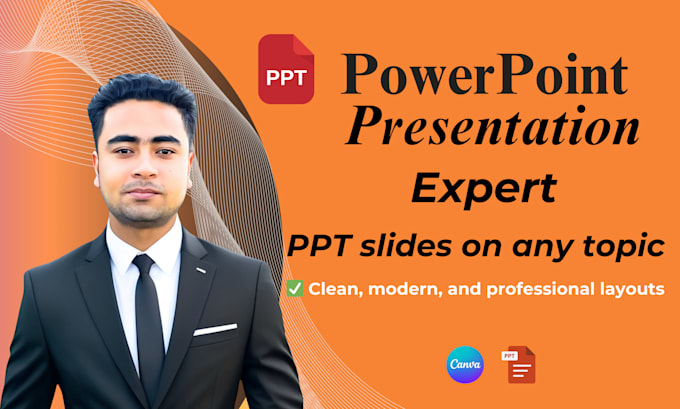 PPT

PowerPoint Presentation

Expert

PPT slides on any topic

✅ Clean, modern, and professional layouts

Canva

PPT