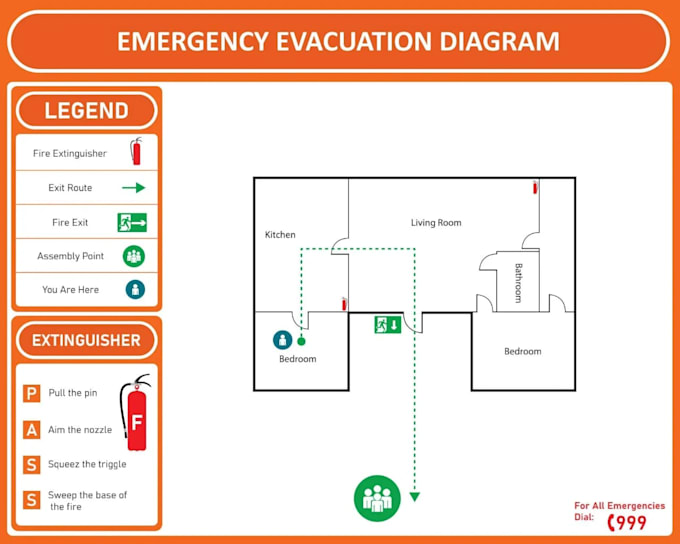 EMERGENCY EVACUATION DIAGRAM

LEGEND

Fire Extinguisher

Exit Route

Fire Exit

Assembly Point

You Are Here

EXTINGUISHER

P Pull the pin

A Aim the nozzle

S Squeez the triggle

S Sweep the base of the fire

F

Kitchen

Living Room

Bathroom

Bedroom

Bedroom

For All Emergencies Dial: 999