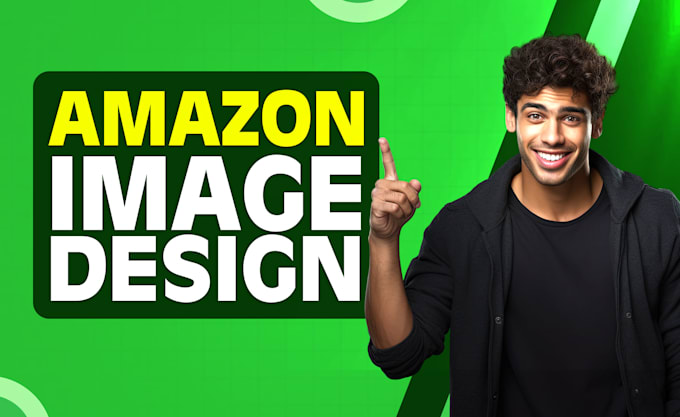 AMAZON
IMAGE
DESIGN