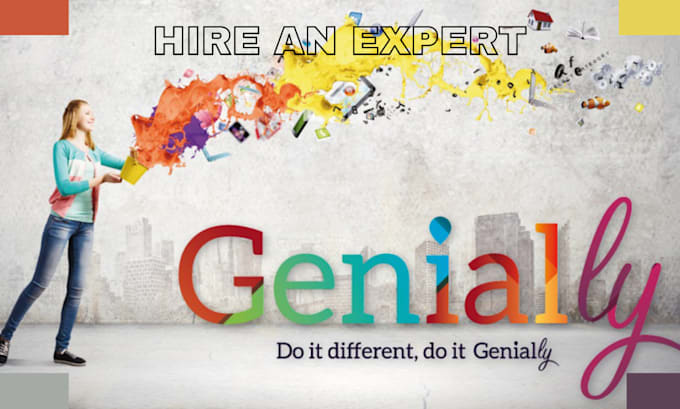 HIRE AN EXPERT

Genially

Do it different, do it Genially