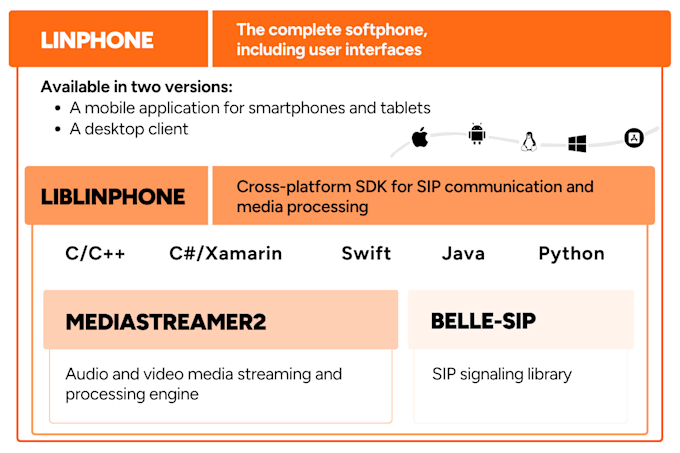 LINPHONE

The complete softphone, including user interfaces

Available in two versions:
• A mobile application for smartphones and tablets
• A desktop client

LIBLINPHONE

Cross-platform SDK for SIP communication and media processing

C/C++ C#/Xamarin Swift Java Python

MEDIASTREAMER2

Audio and video media streaming and processing engine

BELLE-SIP

SIP signaling library