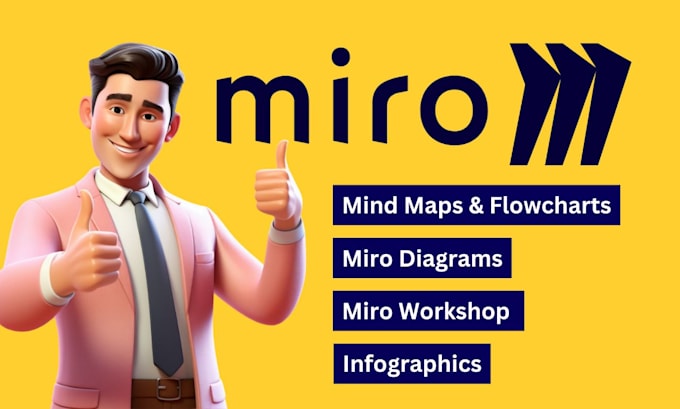 miro

Mind Maps & Flowcharts

Miro Diagrams

Miro Workshop

Infographics