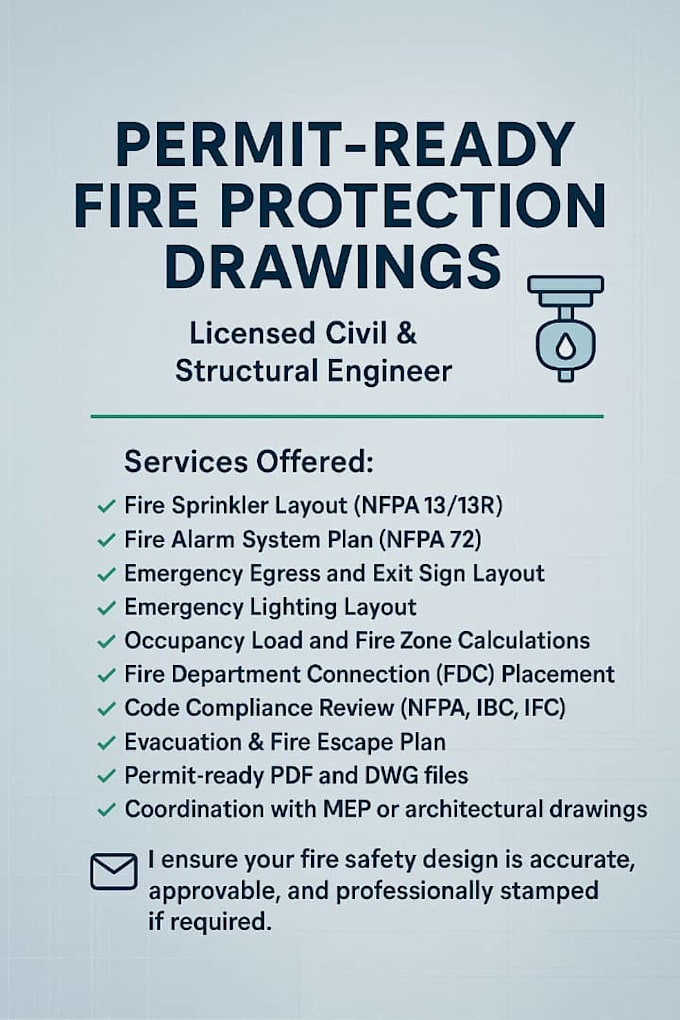 PERMIT-READY FIRE PROTECTION DRAWINGS

Licensed Civil & Structural Engineer

Services Offered:

✓ Fire Sprinkler Layout (NFPA 13/13R)
✓ Fire Alarm System Plan (NFPA 72)
✓ Emergency Egress and Exit Sign Layout
✓ Emergency Lighting Layout
✓ Occupancy Load and Fire Zone Calculations
✓ Fire Department Connection (FDC) Placement
✓ Code Compliance Review (NFPA, IBC, IFC)
✓ Evacuation & Fire Escape Plan
✓ Permit-ready PDF and DWG files
✓ Coordination with MEP or architectural drawings

I ensure your fire safety design is accurate, approvable, and professionally stamped if required.