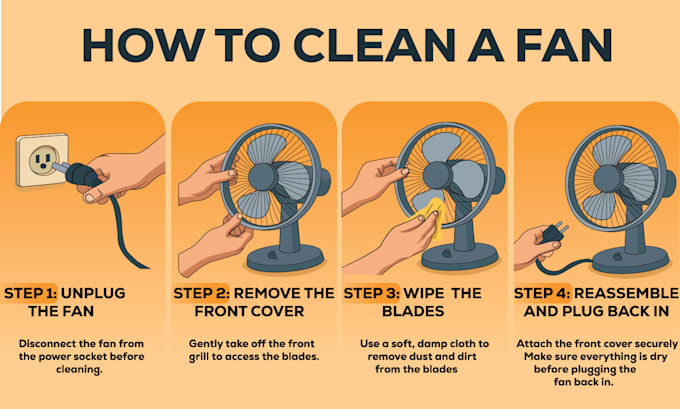 HOW TO CLEAN A FAN

STEP 1: UNPLUG THE FAN

Disconnect the fan from the power socket before cleaning.

STEP 2: REMOVE THE FRONT COVER

Gently take off the front grill to access the blades.

STEP 3: WIPE THE BLADES

Use a soft, damp cloth to remove dust and dirt from the blades

STEP 4: REASSEMBLE AND PLUG BACK IN

Attach the front cover securely Make sure everything is dry before plugging the fan back in.