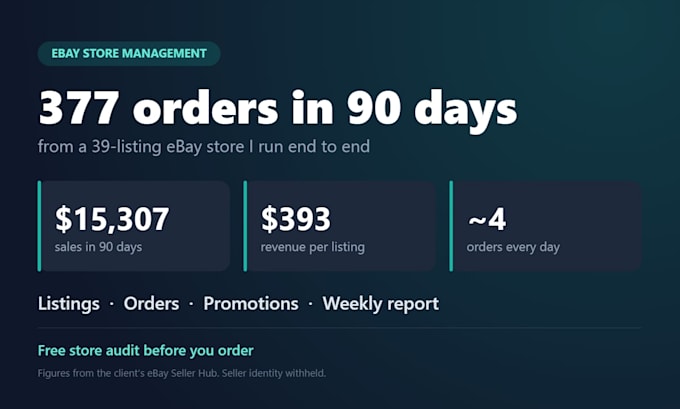 EBAY STORE MANAGEMENT

377 orders in 90 days

from a 39-listing eBay store I run end to end

$15,307
sales in 90 days

$393
revenue per listing

~4
orders every day

Listings · Orders · Promotions · Weekly report

Free store audit before you order

Figures from the client's eBay Seller Hub. Seller identity withheld.