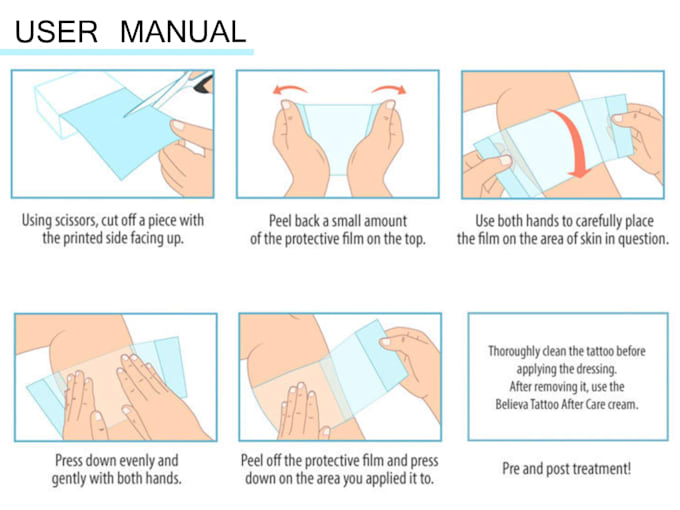 USER MANUAL

Using scissors, cut off a piece with the printed side facing up.

Peel back a small amount of the protective film on the top.

Use both hands to carefully place the film on the area of skin in question.

Press down evenly and gently with both hands.

Peel off the protective film and press down on the area you applied it to.

Thoroughly clean the tattoo before applying the dressing.
After removing it, use the Believa Tattoo After Care cream.

Pre and post treatment!