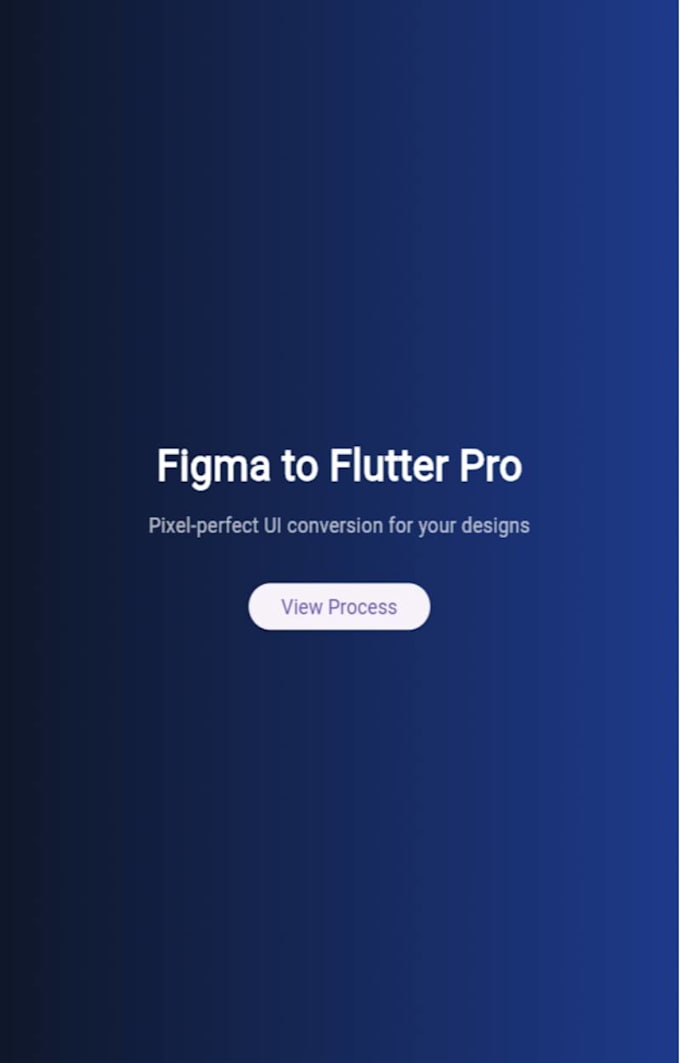 Figma to Flutter Pro

Pixel-perfect UI conversion for your designs

View Process