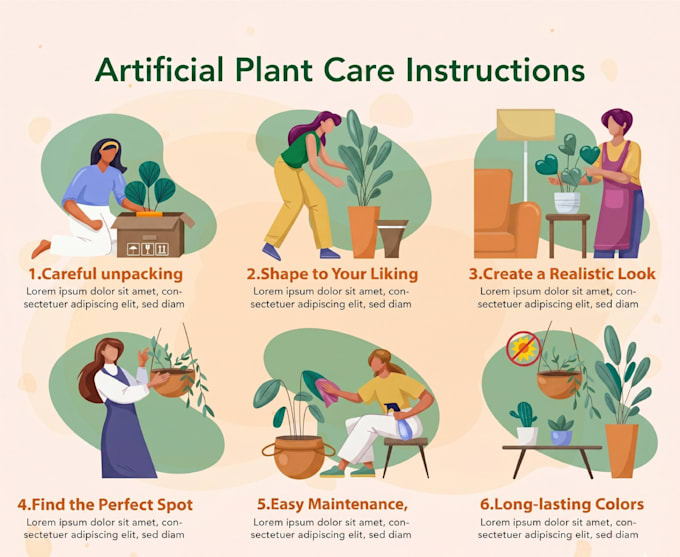 Artificial Plant Care Instructions

1.Careful unpacking
Lorem ipsum dolor sit amet, consectetuer adipiscing elit, sed diam

2.Shape to Your Liking
Lorem ipsum dolor sit amet, consectetuer adipiscing elit, sed diam

3.Create a Realistic Look
Lorem ipsum dolor sit amet, consectetuer adipiscing elit, sed diam

4.Find the Perfect Spot
Lorem ipsum dolor sit amet, consectetuer adipiscing elit, sed diam

5.Easy Maintenance,
Lorem ipsum dolor sit amet, consectetuer adipiscing elit, sed diam

6.Long-lasting Colors
Lorem ipsum dolor sit amet, consectetuer adipiscing elit, sed diam