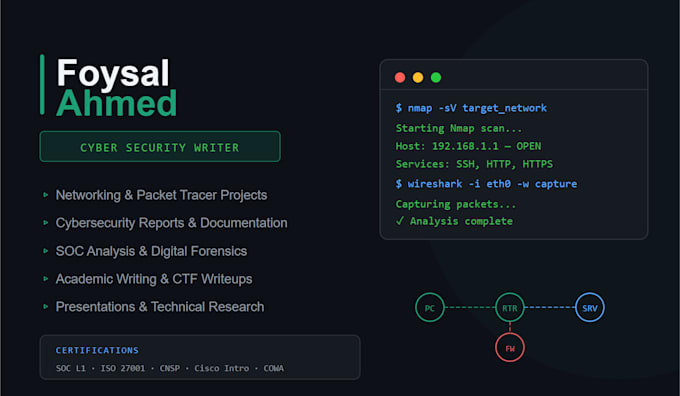 Foysal
Ahmed

CYBER SECURITY WRITER

▸ Networking & Packet Tracer Projects
▸ Cybersecurity Reports & Documentation
▸ SOC Analysis & Digital Forensics
▸ Academic Writing & CTF Writeups
▸ Presentations & Technical Research

CERTIFICATIONS
SOC L1 · ISO 27001 · CNSP · Cisco Intro · COWA

$ nmap -sV target_network
Starting Nmap scan...
Host: 192.168.1.1 — OPEN
Services: SSH, HTTP, HTTPS
$ wireshark -i eth0 -w capture
Capturing packets...
✓ Analysis complete

PC
RTR
SRV
FW