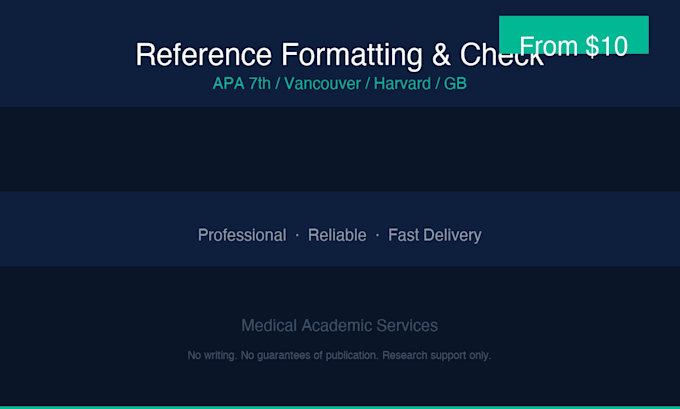 Reference Formatting & Check

From $10

APA 7th / Vancouver / Harvard / GB

Professional · Reliable · Fast Delivery

Medical Academic Services

No writing. No guarantees of publication. Research support only.