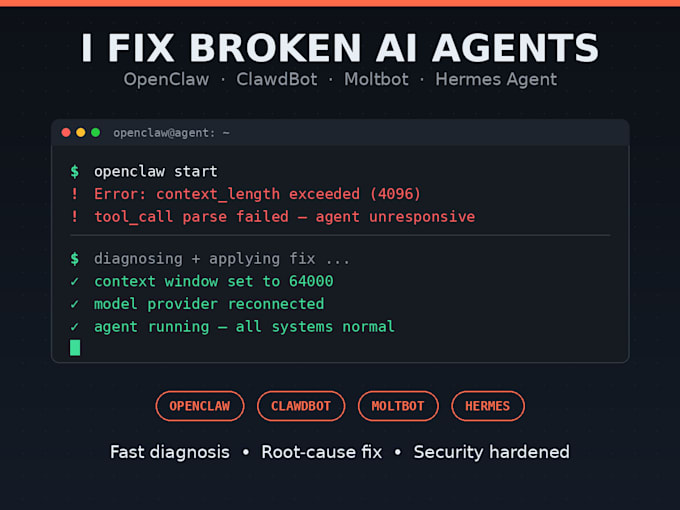 I FIX BROKEN AI AGENTS
OpenClaw · ClawdBot · Moltbot · Hermes Agent

openclaw@agent: ~

$ openclaw start
! Error: context_length exceeded (4096)
! tool_call parse failed — agent unresponsive

$ diagnosing + applying fix ...
✓ context window set to 64000
✓ model provider reconnected
✓ agent running — all systems normal

OPENCLAW CLAWDBOT MOLTBOT HERMES

Fast diagnosis • Root-cause fix • Security hardened