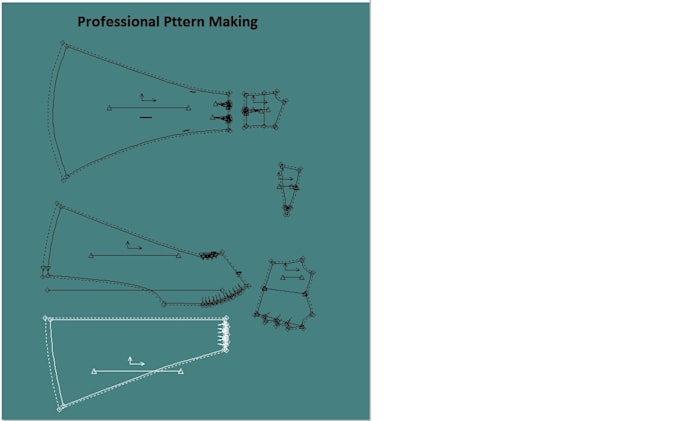 Professional Pttern Making