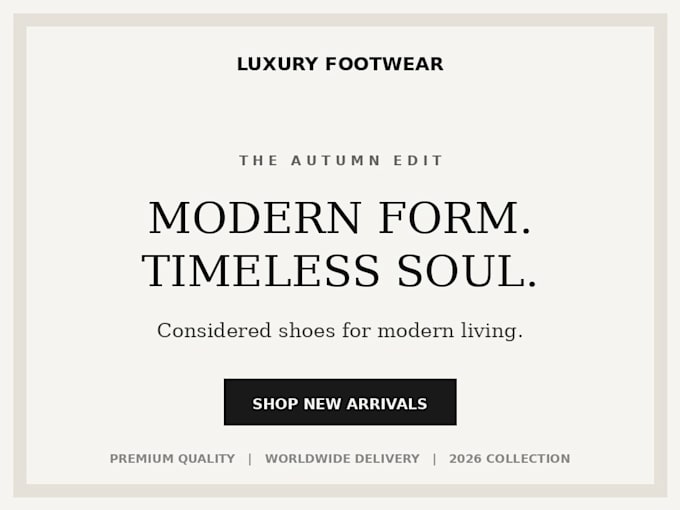 LUXURY FOOTWEAR

THE AUTUMN EDIT

MODERN FORM.
TIMELESS SOUL.

Considered shoes for modern living.

SHOP NEW ARRIVALS

PREMIUM QUALITY | WORLDWIDE DELIVERY | 2026 COLLECTION