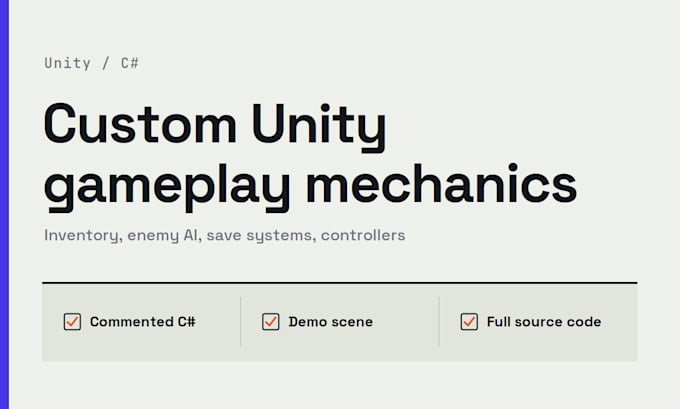 Unity / C#

Custom Unity gameplay mechanics

Inventory, enemy AI, save systems, controllers

Commented C#

Demo scene

Full source code