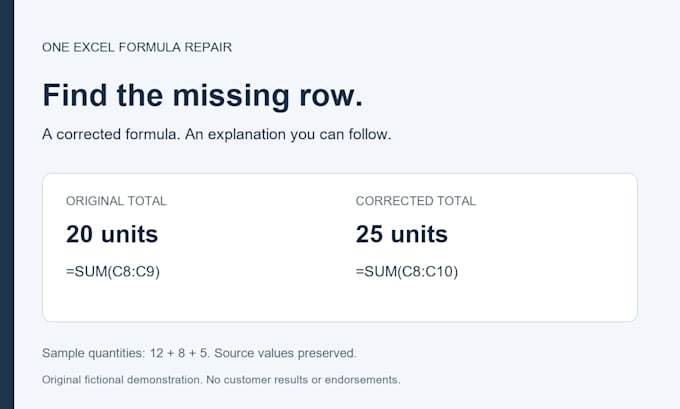 ONE EXCEL FORMULA REPAIR

Find the missing row.

A corrected formula. An explanation you can follow.

ORIGINAL TOTAL

20 units

=SUM(C8:C9)

CORRECTED TOTAL

25 units

=SUM(C8:C10)

Sample quantities: 12 + 8 + 5. Source values preserved.

Original fictional demonstration. No customer results or endorsements.