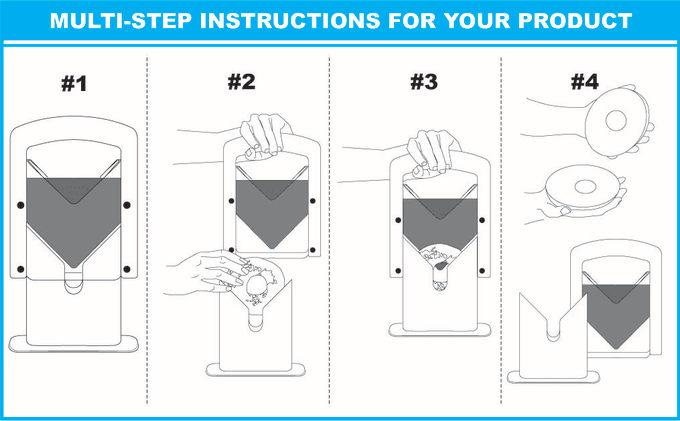 MULTI-STEP INSTRUCTIONS FOR YOUR PRODUCT

#1

#2

#3

#4