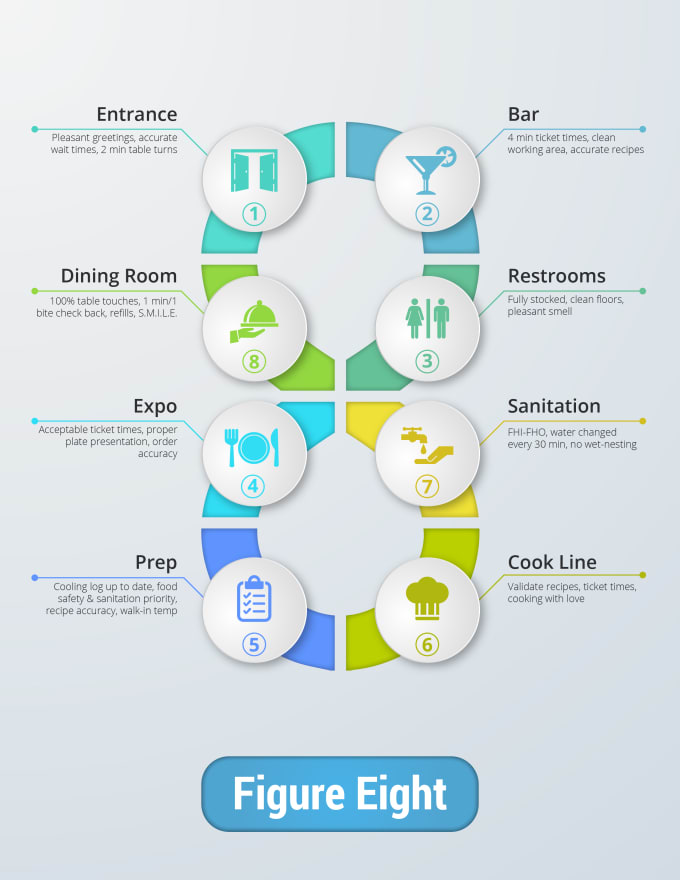 Entrance
Pleasant greetings, accurate wait times, 2 min table turns

1

Bar
4 min ticket times, clean working area, accurate recipes

2

Dining Room
100% table touches, 1 min/1 bite check back, refills, S.M.I.L.E.

8

Restrooms
Fully stocked, clean floors, pleasant smell

3

Expo
Acceptable ticket times, proper plate presentation, order accuracy

4

Sanitation
FHI-FHO, water changed every 30 min, no wet-nesting

7

Prep
Cooling log up to date, food safety & sanitation priority, recipe accuracy, walk-in temp

5

Cook Line
Validate recipes, ticket times, cooking with love

6

Figure Eight