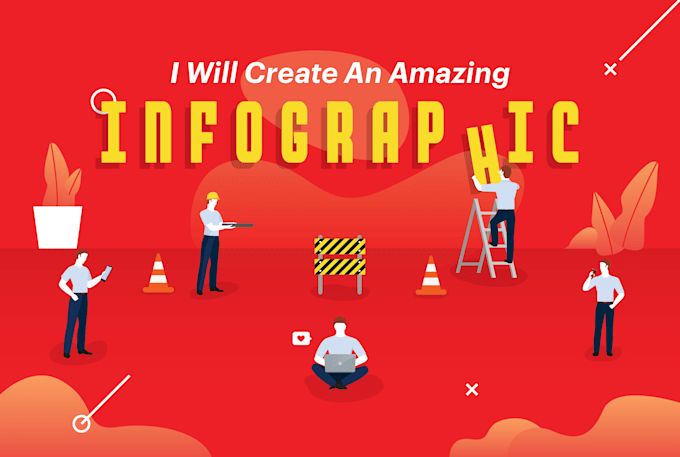 I Will Create An Amazing
INFOGRAPHIC