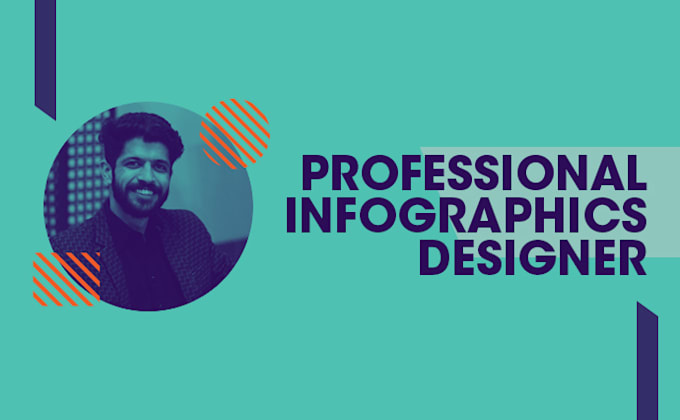 PROFESSIONAL
INFOGRAPHICS
DESIGNER