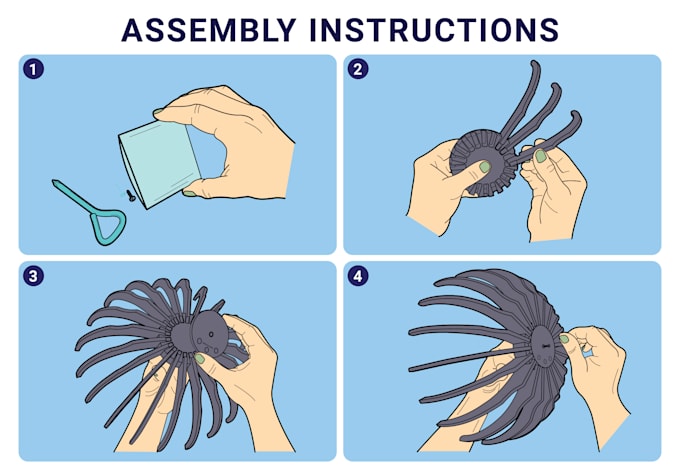 ASSEMBLY INSTRUCTIONS

1

2

3

4