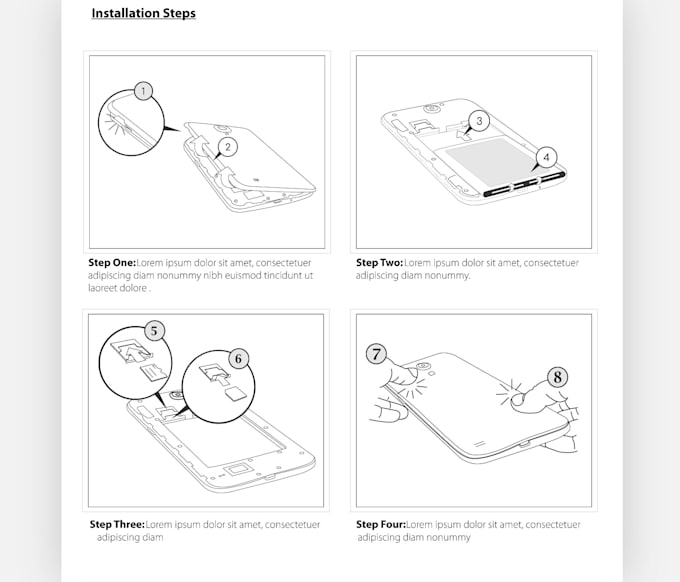 Installation Steps

1

2

Step One:Lorem ipsum dolor sit amet, consectetuer adipiscing diam nonummy nibh euismod tincidunt ut laoreet dolore .

3

4

Step Two:Lorem ipsum dolor sit amet, consectetuer adipiscing diam nonummy.

5

6

Step Three:Lorem ipsum dolor sit amet, consectetuer adipiscing diam

7

8

Step Four:Lorem ipsum dolor sit amet, consectetuer adipiscing diam nonummy