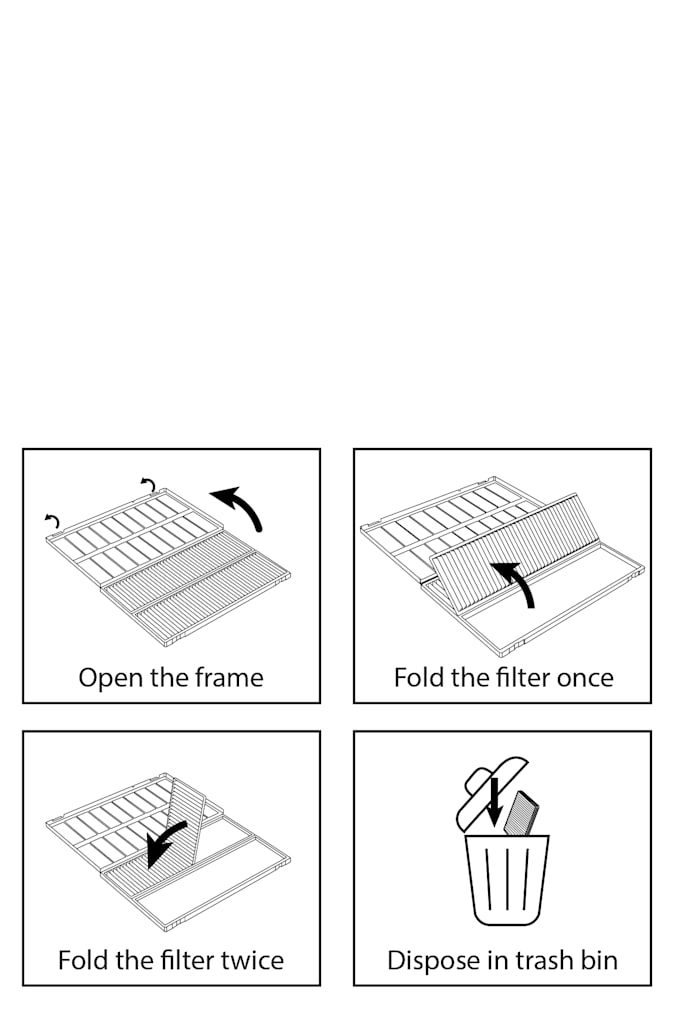 Open the frame

Fold the filter once

Fold the filter twice

Dispose in trash bin