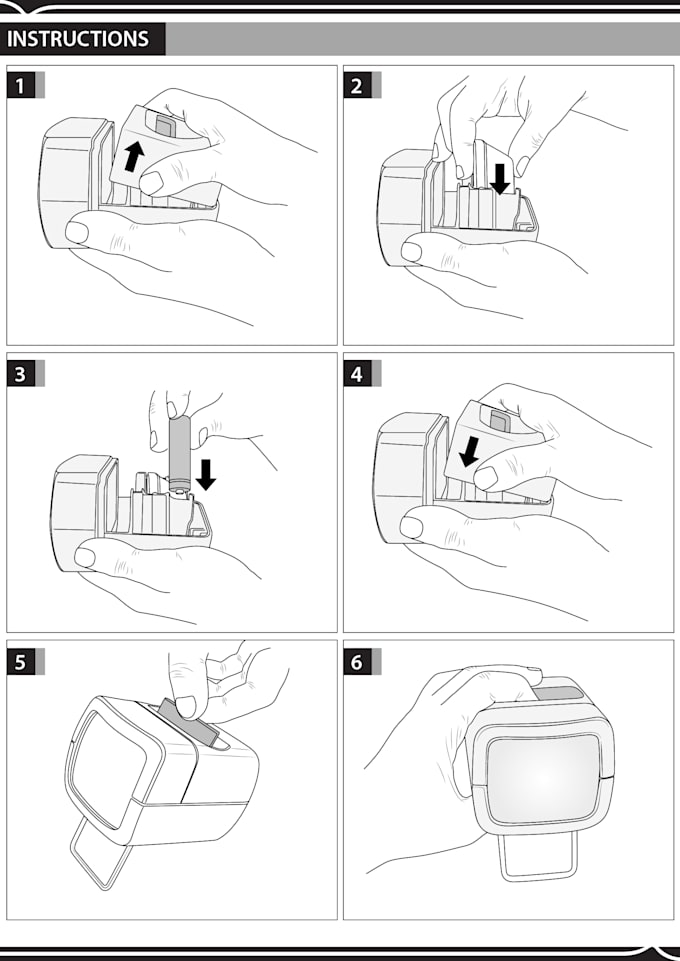 INSTRUCTIONS

1

2

3

4

5

6