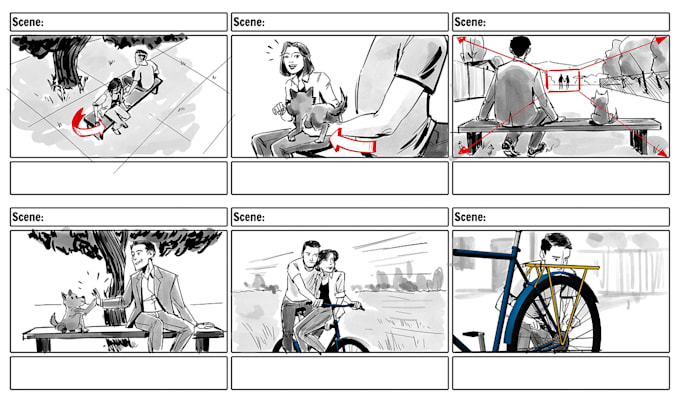 Scene:

Scene:

Scene:

Scene:

Scene:

Scene: