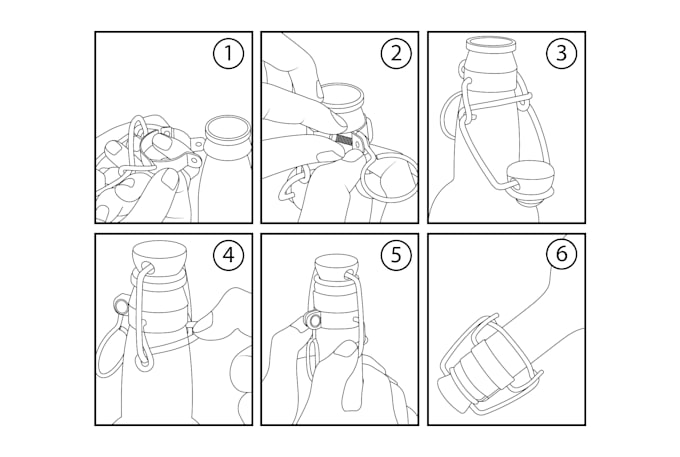 1
2
3
4
5
6