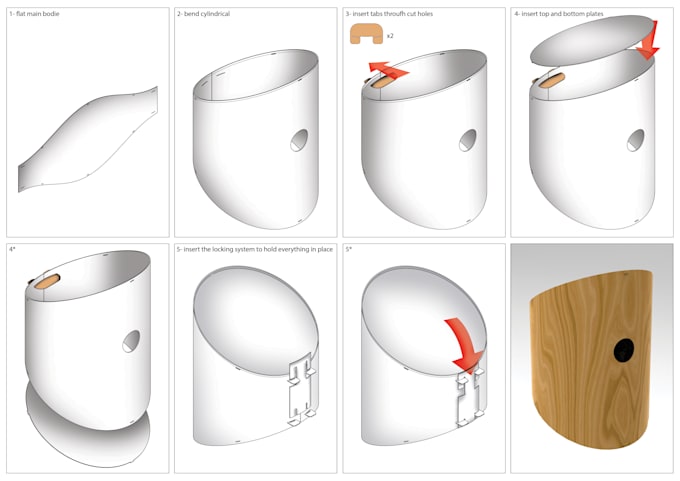 1- flat main bodie

2- bend cylindrical

3- insert tabs throufh cut holes

x2

4- insert top and bottom plates

4*

5- insert the locking system to hold everything in place

5*