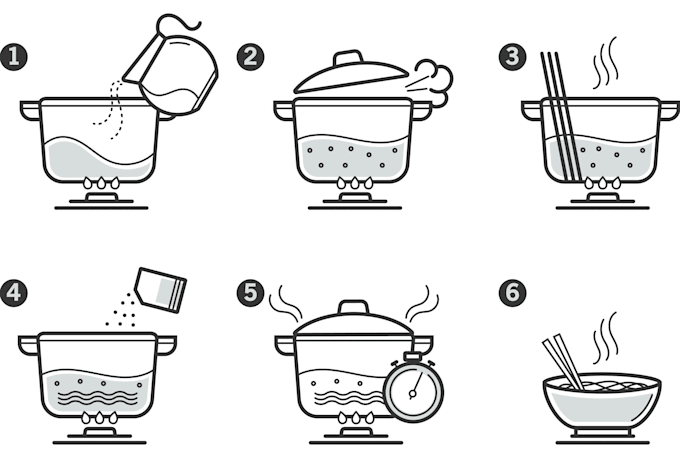 1
2
3
4
5
6