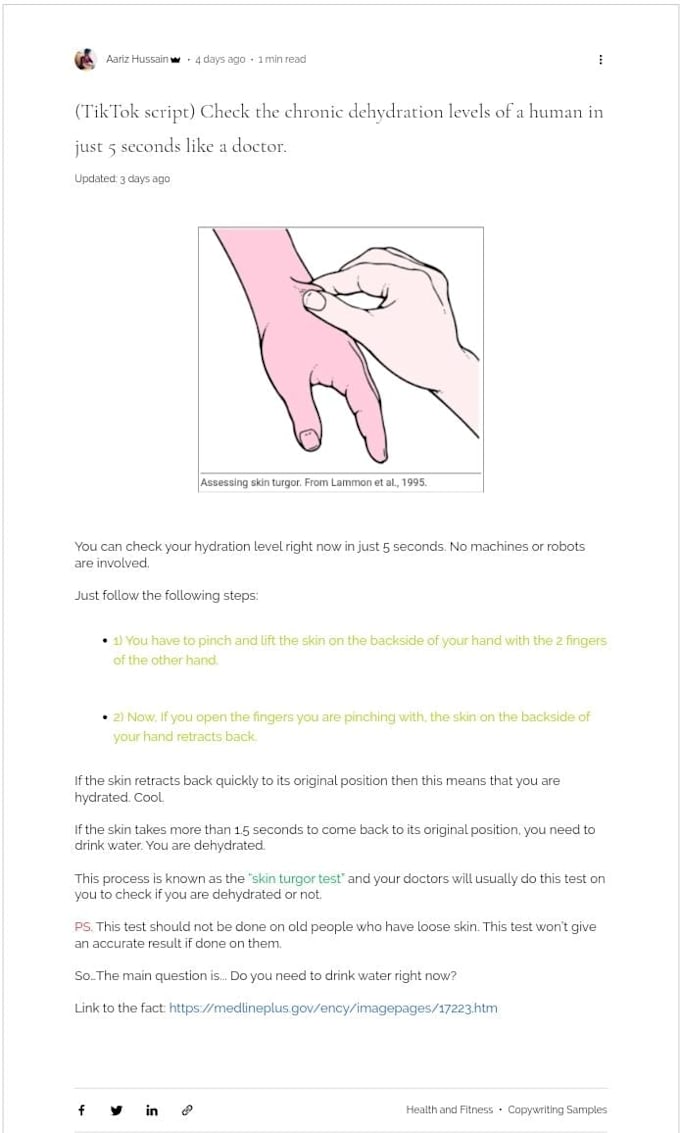 Aariz Hussain · 4 days ago · 1 min read

(TikTok script) Check the chronic dehydration levels of a human in just 5 seconds like a doctor.

Updated: 3 days ago

Assessing skin turgor. From Lammon et al., 1995.

You can check your hydration level right now in just 5 seconds. No machines or robots are involved.

Just follow the following steps:

• 1) You have to pinch and lift the skin on the backside of your hand with the 2 fingers of the other hand.

• 2) Now, If you open the fingers you are pinching with, the skin on the backside of your hand retracts back.

If the skin retracts back quickly to its original position then this means that you are hydrated. Cool.

If the skin takes more than 1.5 seconds to come back to its original position, you need to drink water. You are dehydrated.

This process is known as the "skin turgor test" and your doctors will usually do this test on you to check if you are dehydrated or not.

PS. This test should not be done on old people who have loose skin. This test won't give an accurate result if done on them.

So..The main question is... Do you need to drink water right now?

Link to the fact: https://medlineplus.gov/ency/imagepages/17223.htm

Health and Fitness · Copywriting Samples