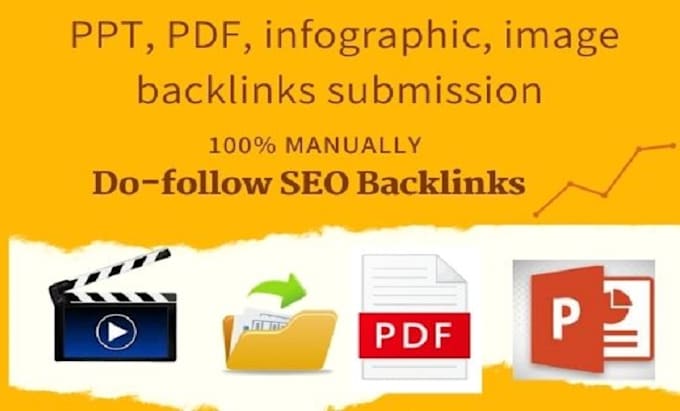 PPT, PDF, infographic, image backlinks submission

100% MANUALLY

Do-follow SEO Backlinks

PDF

P